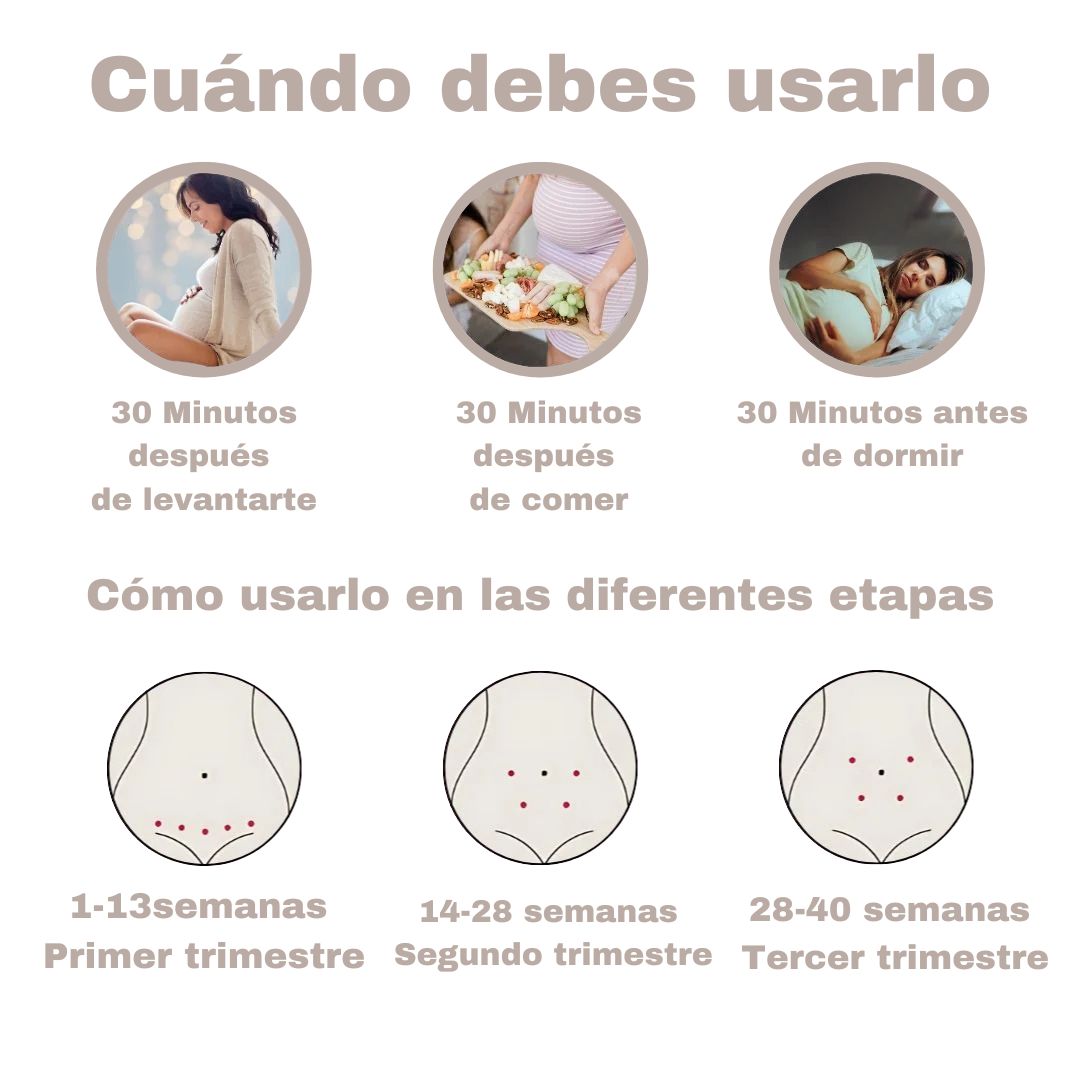 Cuándo debes usarlo

30 Minutos después de levantarte

30 Minutos después de comer

30 Minutos antes de dormir

Cómo usarlo en las diferentes etapas

1-13semanas
Primer trimestre

14-28 semanas
Segundo trimestre

28-40 semanas
Tercer trimestre